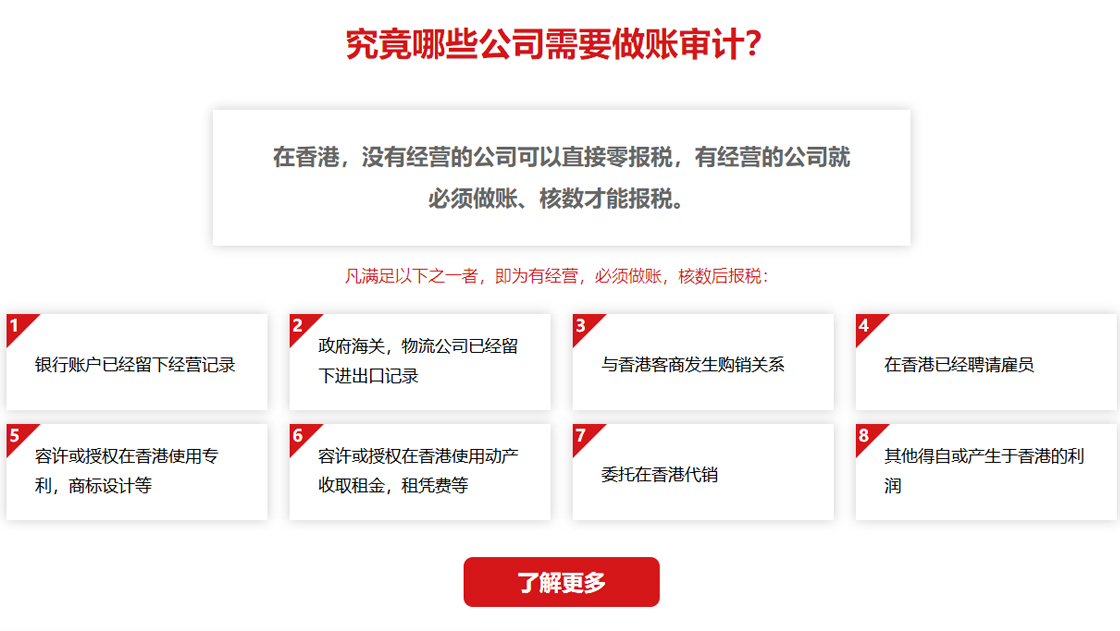 究竟哪些公司需要做账审计?

在香港，没有经营的公司可以直接零报税，有经营的公司就必须做账、核数才能报税。

凡满足以下之一者，即为有经营，必须做账，核数后报税：

1 银行账户已经留下经营记录

2 政府海关，物流公司已经留下进出口记录

3 与香港客商发生购销关系

4 在香港已经聘请雇员

5 容许或授权在香港使用专利，商标设计等

6 容许或授权在香港使用动产收取租金，租凭费等

7 委托在香港代销

8 其他得自或产生于香港的利润

了解更多